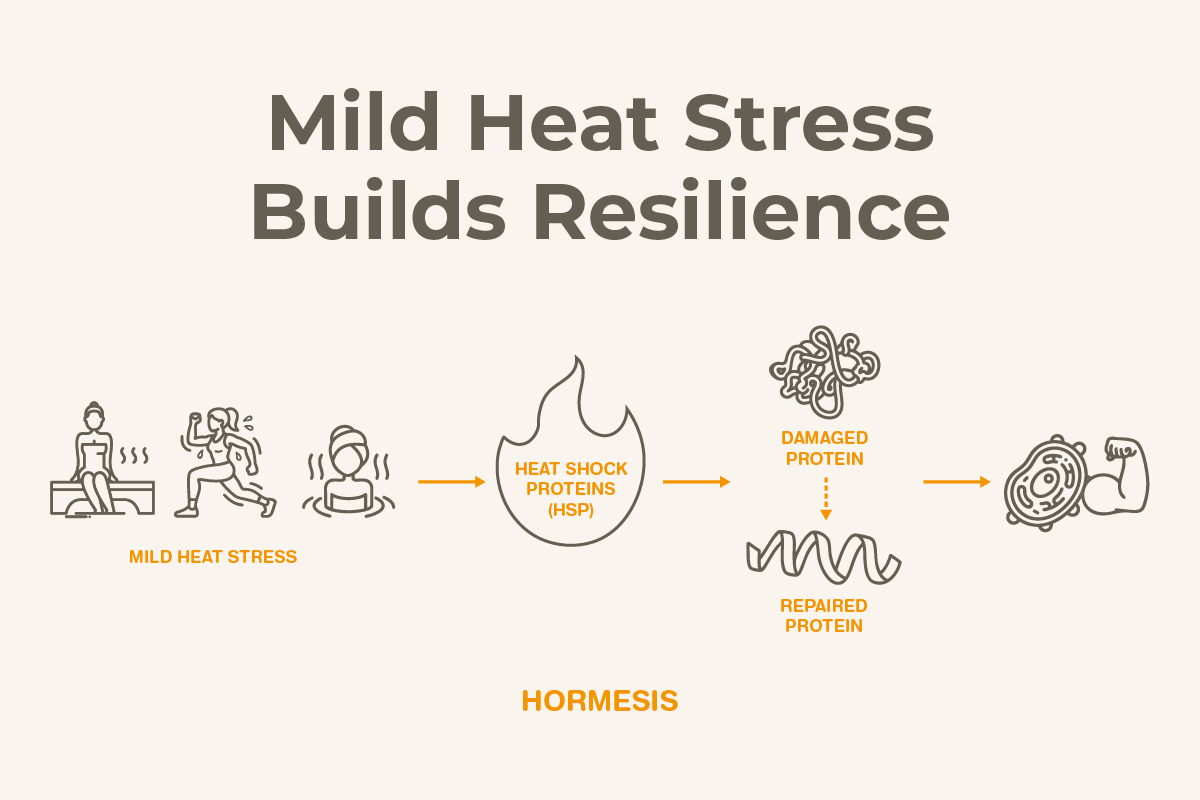 Mild Heat Stress Builds Resilience

MILD HEAT STRESS

HEAT SHOCK PROTEINS (HSP)

DAMAGED PROTEIN

REPAIRED PROTEIN

HORMESIS