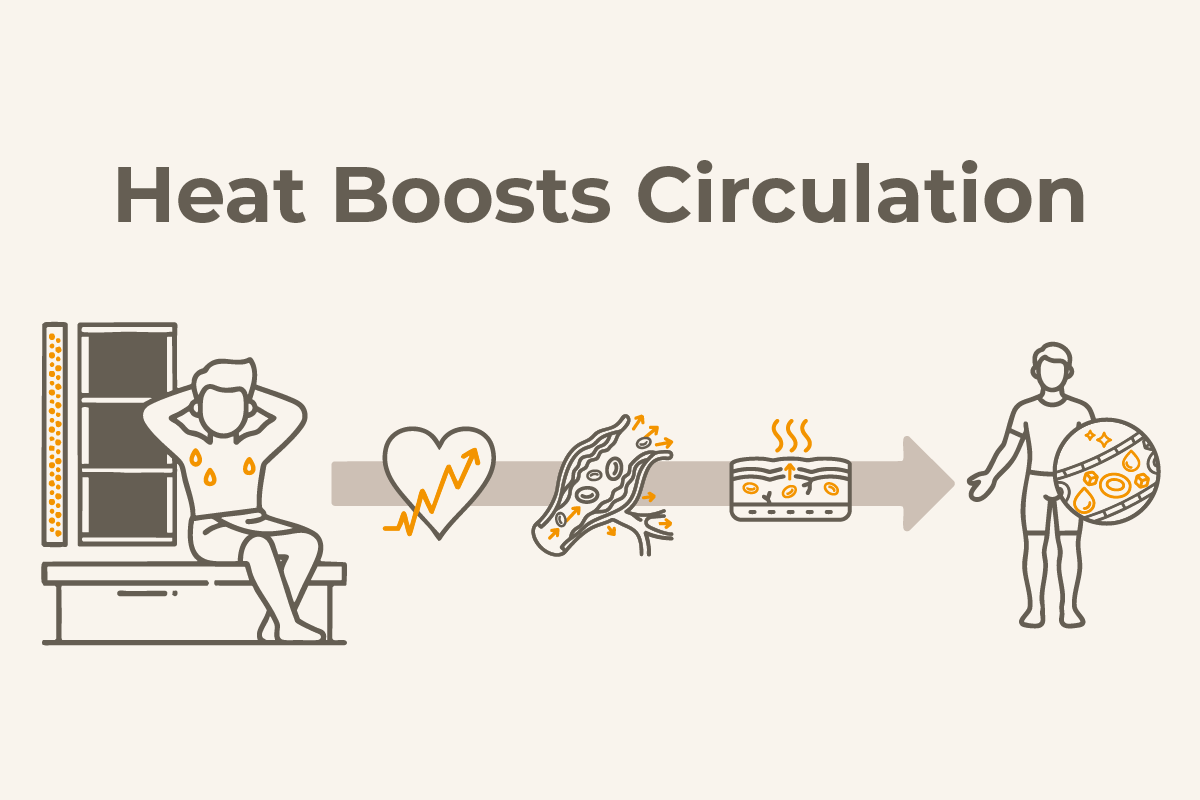 Heat Boosts Circulation